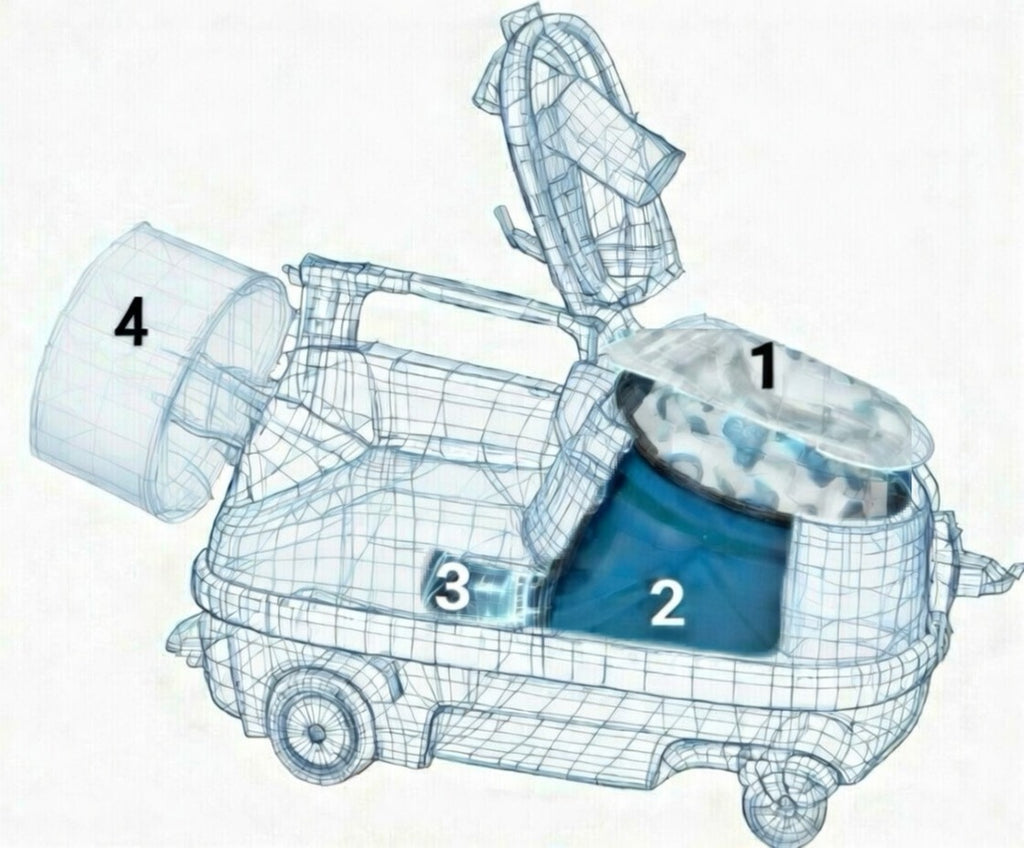 4

1

3

2